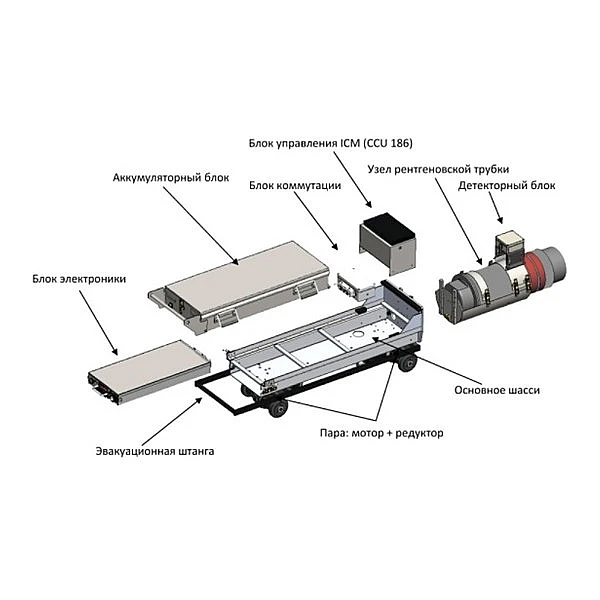 Блок управления ICM (CCU 186)

Узел рентгеновской трубки

Аккумуляторный блок

Блок коммутации

Детекторный блок

Блок электроники

Основное шасси

Пара: мотор + редуктор

Эвакуационная штанга